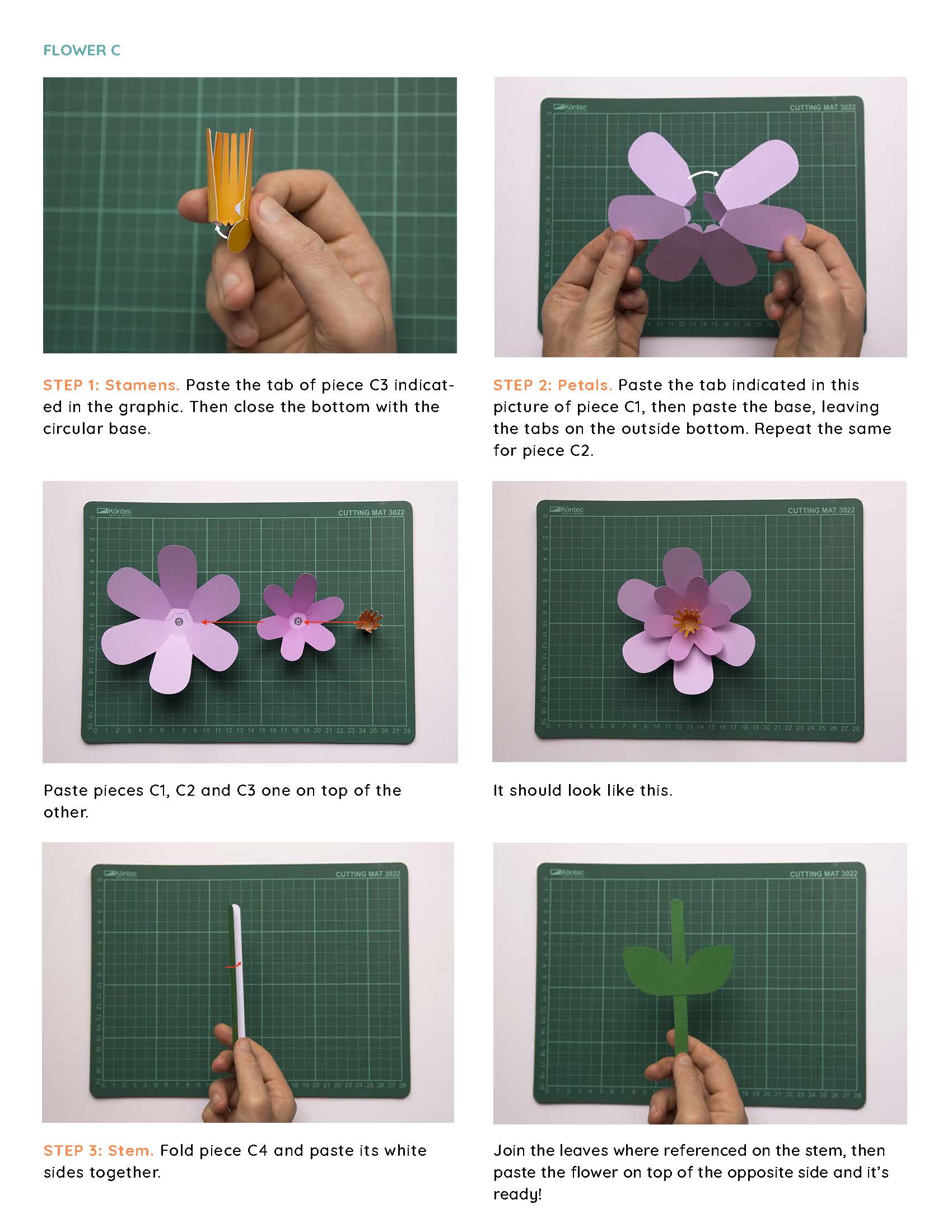 FLOWER C

Köntec

CUTTING MAT 3022

STEP 1: Stamens. Paste the tab of piece C3 indicated in the graphic. Then close the bottom with the circular base.

STEP 2: Petals. Paste the tab indicated in this picture of piece C1, then paste the base, leaving the tabs on the outside bottom. Repeat the same for piece C2.

Köntec

CUTTING MAT 3022

Köntec

CUTTING MAT 3022

Paste pieces C1, C2 and C3 one on top of the other.

It should look like this.

Köntec

CUTTING MAT 3022

Köntec

CUTTING MAT 3022

STEP 3: Stem. Fold piece C4 and paste its white sides together.

Join the leaves where referenced on the stem, then paste the flower on top of the opposite side and it's ready!