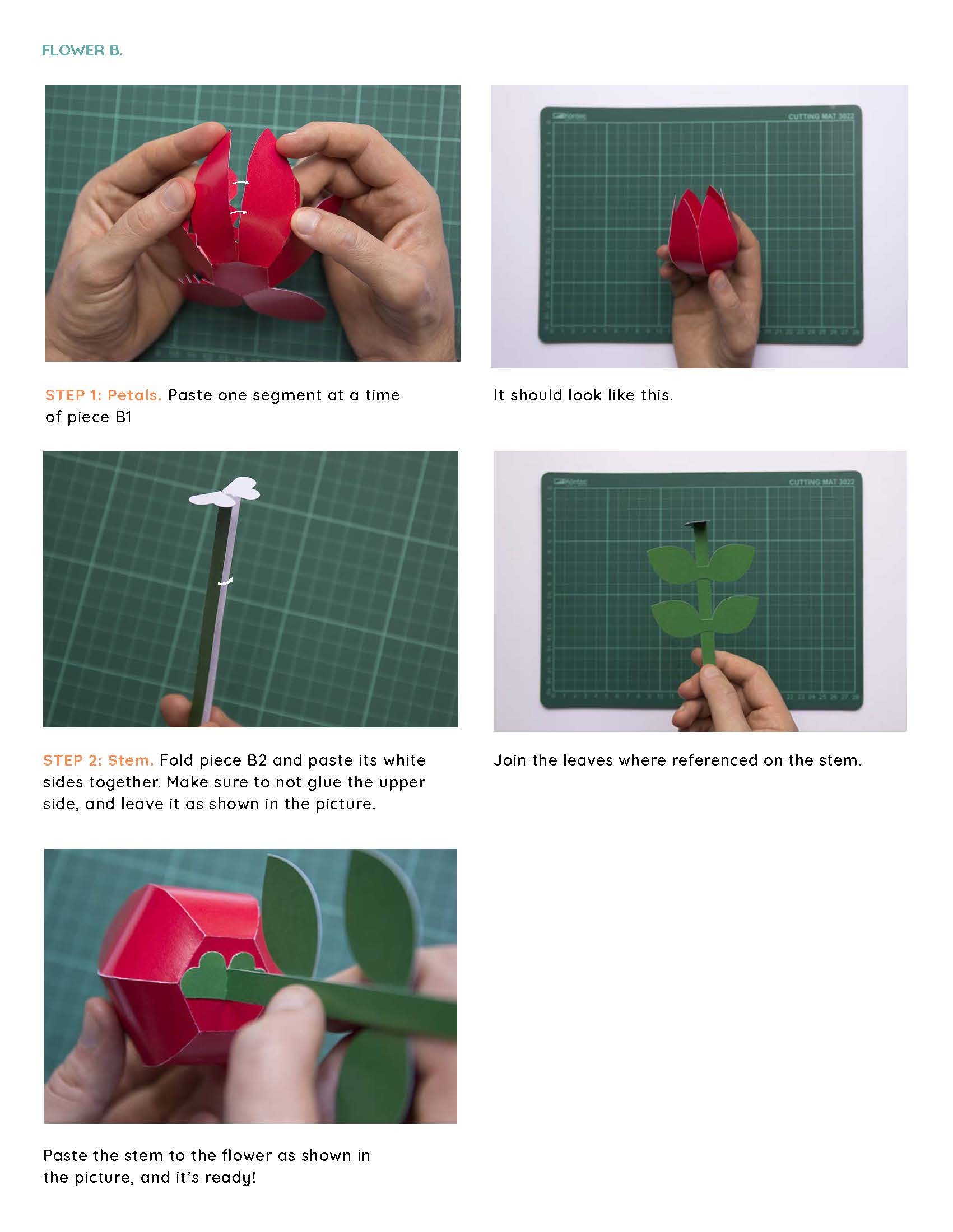 FLOWER B.

CUTTING MAT 3022

STEP 1: Petals. Paste one segment at a time of piece B1

It should look like this.

CUTTING MAT 3022

STEP 2: Stem. Fold piece B2 and paste its white sides together. Make sure to not glue the upper side, and leave it as shown in the picture.

Join the leaves where referenced on the stem.

Paste the stem to the flower as shown in the picture, and it's ready!